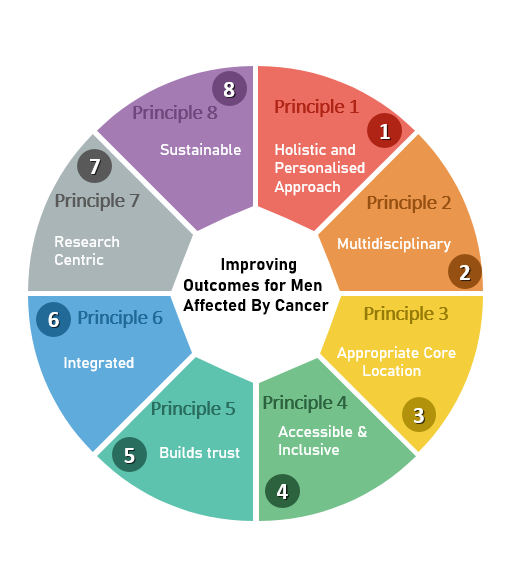 Improving Outcomes for Men Affected By Cancer

Principle 1
1
Holistic and Personalised Approach

Principle 2
Multidisciplinary
2

Principle 3
Appropriate Core Location
3

Principle 4
Accessible & Inclusive
4

Principle 5
5
Builds trust

6
Principle 6
Integrated

7
Principle 7
Research Centric

8
Principle 8
Sustainable