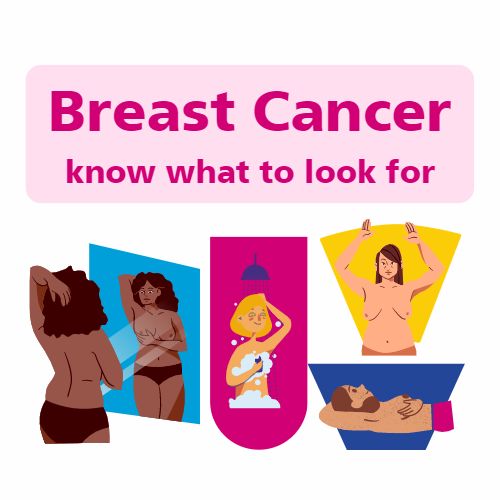 Breast Cancer
know what to look for